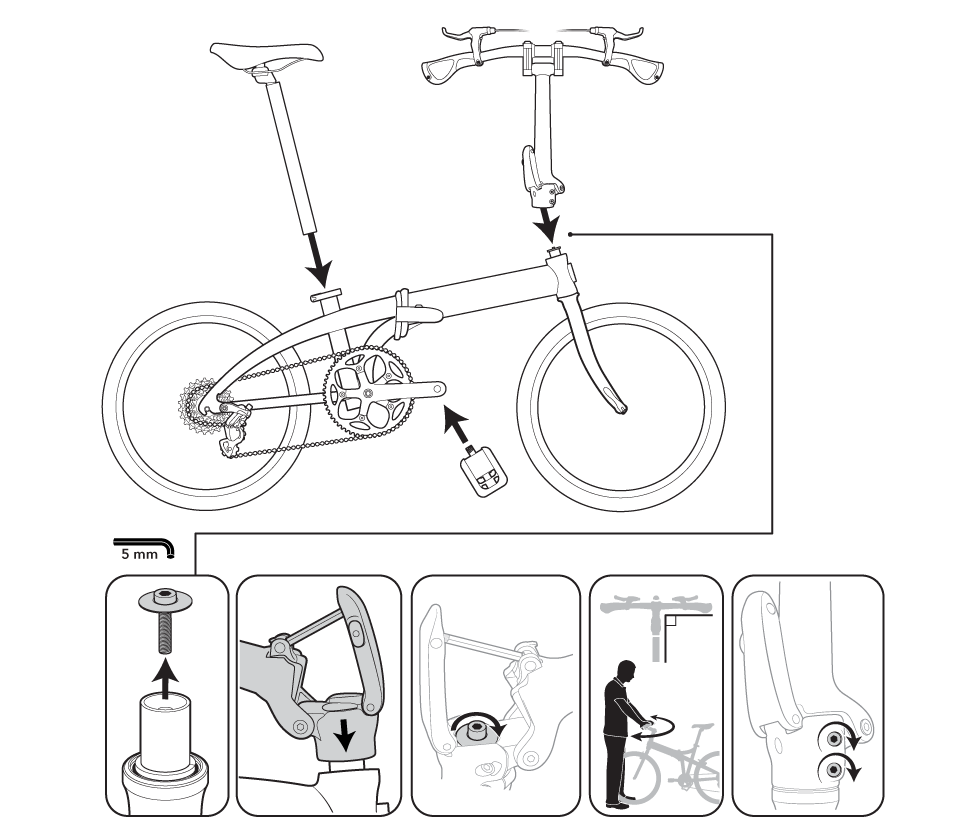 5 mm