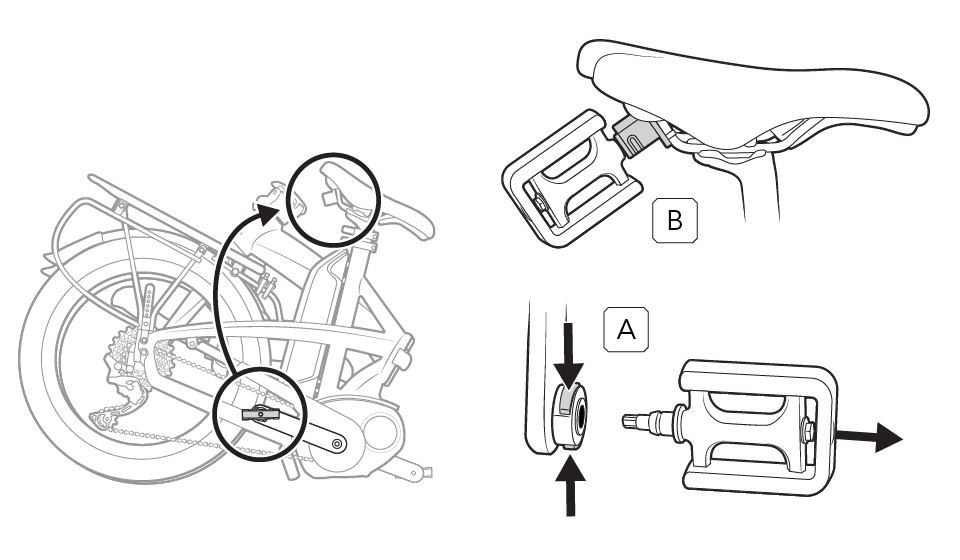 B

A